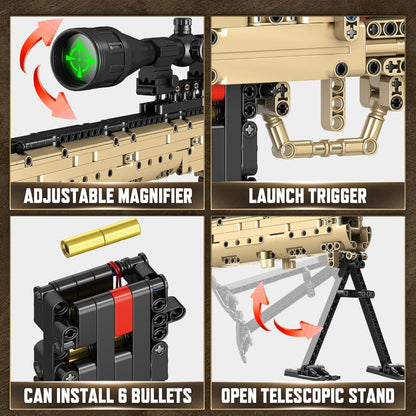 ADJUSTABLE MAGNIFIER

LAUNCH TRIGGER

CAN INSTALL 6 BULLETS

OPEN TELESCOPIC STAND