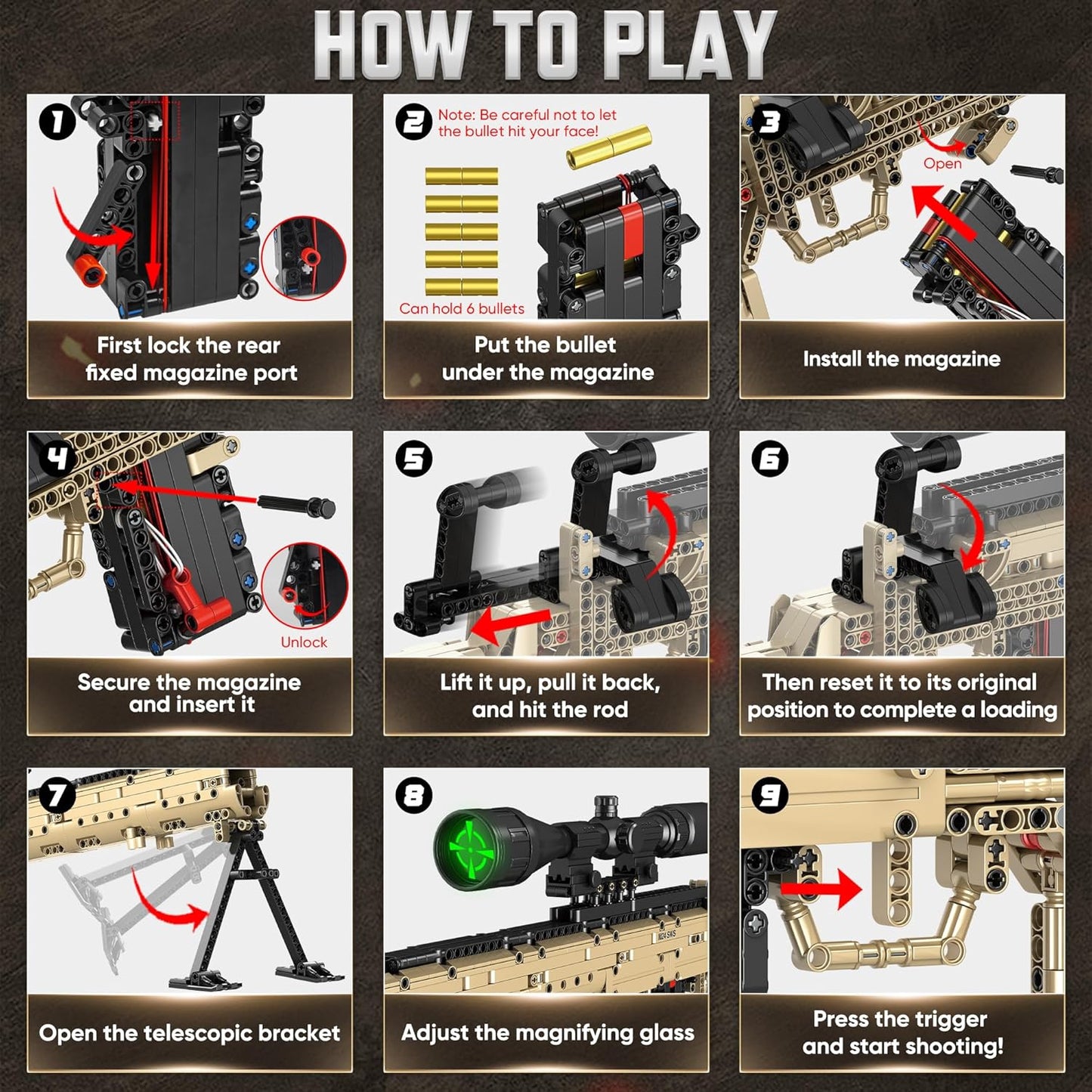 HOW TO PLAY

1

First lock the rear fixed magazine port

2 Note: Be careful not to let the bullet hit your face!

Can hold 6 bullets

Put the bullet under the magazine

3

Open

Install the magazine

4

Unlock

Secure the magazine and insert it

5

Lift it up, pull it back, and hit the rod

6

Then reset it to its original position to complete a loading

7

Open the telescopic bracket

8

M24 SWS

Adjust the magnifying glass

9

Press the trigger and start shooting!